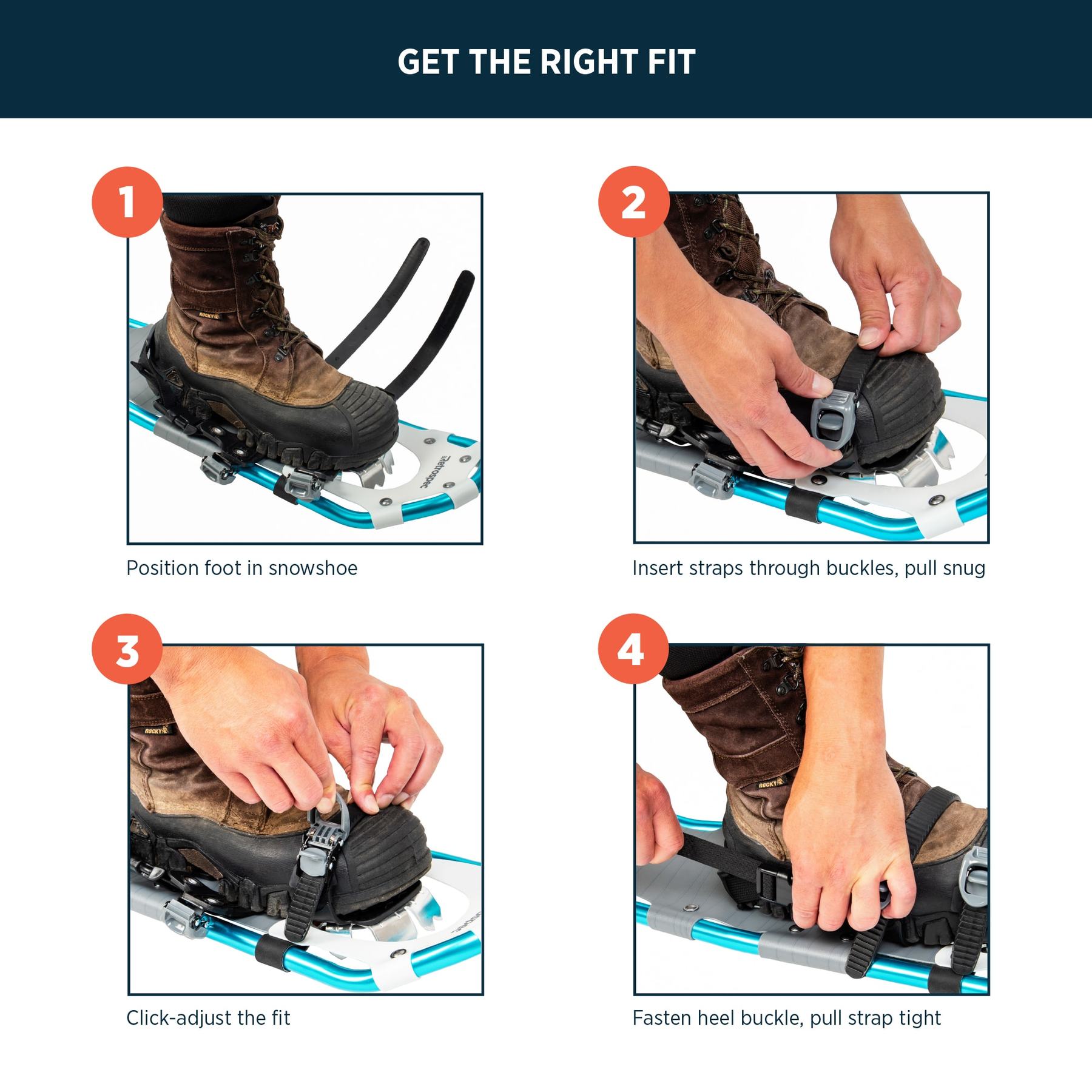 GET THE RIGHT FIT

1

ROCKY

Retrospec

Position foot in snowshoe

2

Insert straps through buckles, pull snug

3

ROCKY

Click-adjust the fit

4

ROCKY

Fasten heel buckle, pull strap tight