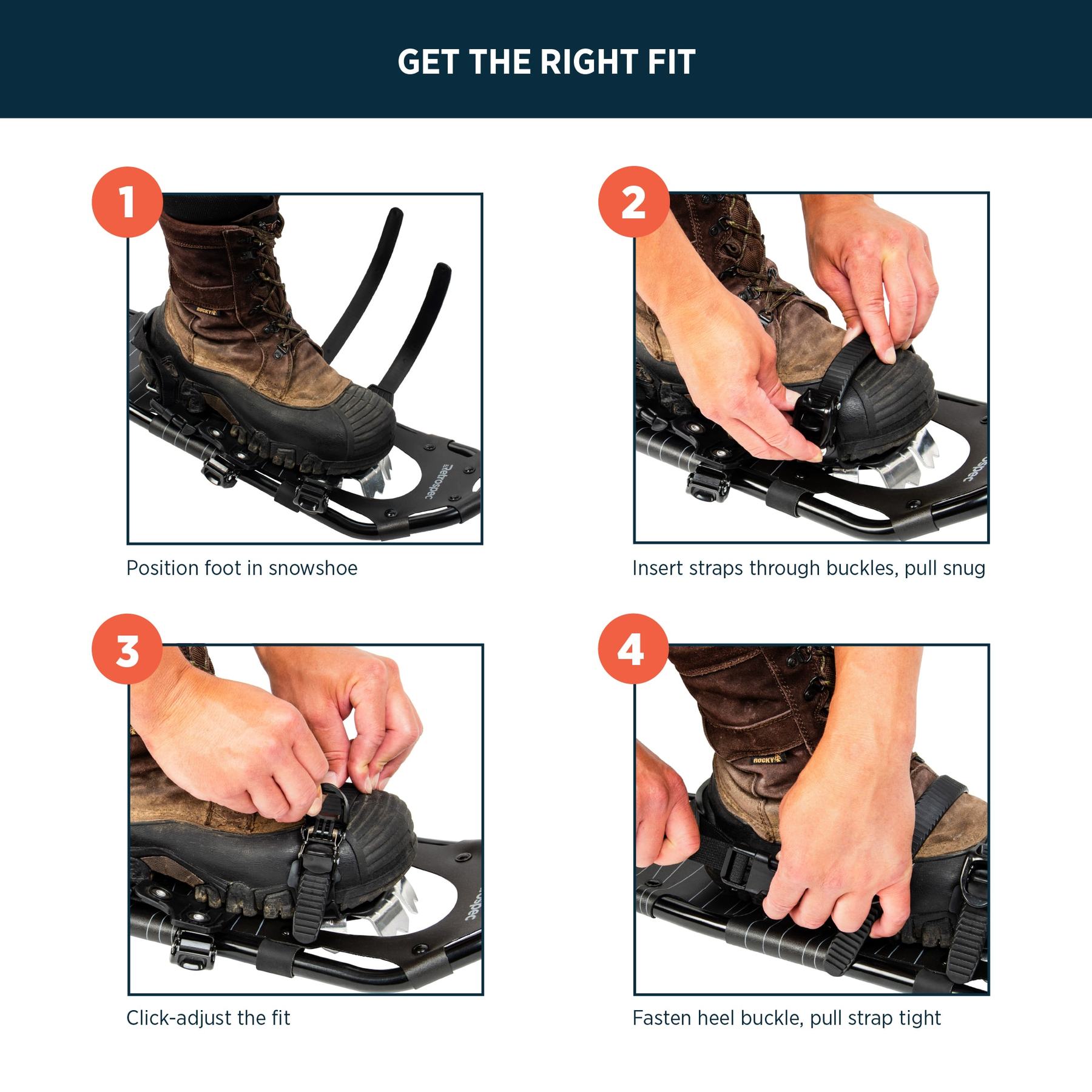 GET THE RIGHT FIT

1

ROCKY

Retrospec

Position foot in snowshoe

2

Insert straps through buckles, pull snug

3

Click-adjust the fit

4

ROCKY

Fasten heel buckle, pull strap tight